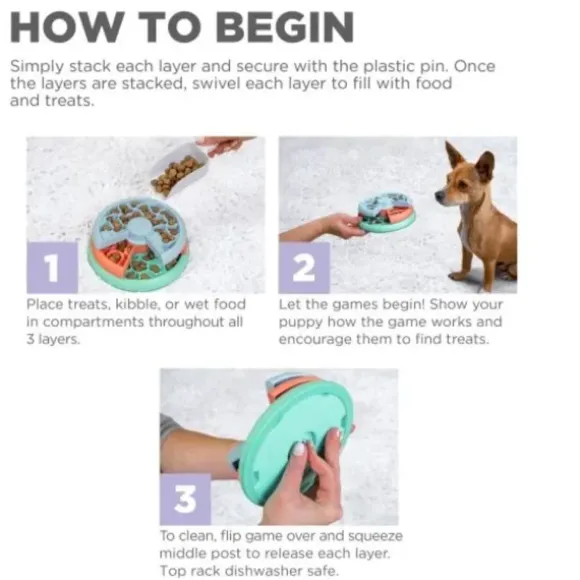 HOW TO BEGIN

Simply stack each layer and secure with the plastic pin. Once the layers are stacked, swivel each layer to fill with food and treats.

1

Place treats, kibble, or wet food in compartments throughout all 3 layers.

2

Let the games begin! Show your puppy how the game works and encourage them to find treats.

3

To clean, flip game over and squeeze middle post to release each layer. Top rack dishwasher safe.